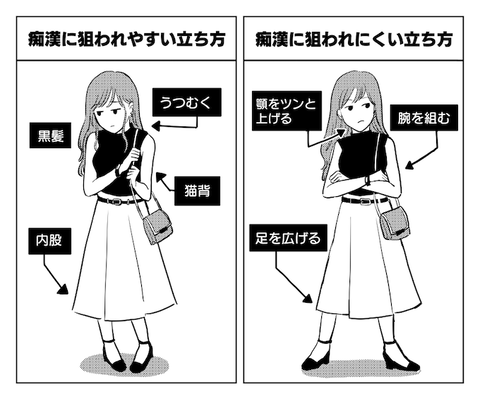 痴漢に狙われやすい立ち方

うつむく

黒髪

猫背

内股

痴漢に狙われにくい立ち方

顎をツンと上げる

腕を組む

足を広げる