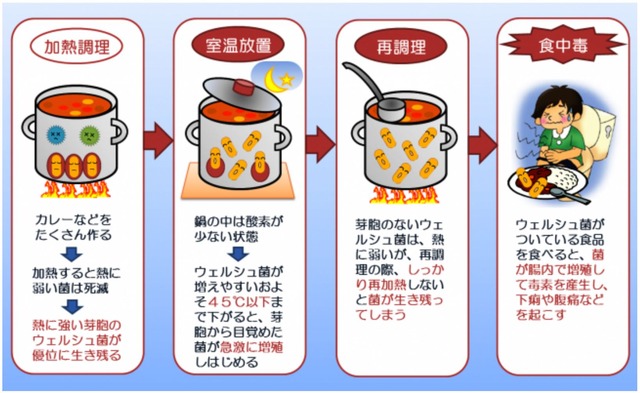 加熱調理

カレーなどをたくさん作る

加熱すると熱に弱い菌は死滅

熱に強い芽胞のウェルシュ菌が優位に生き残る

室温放置

鍋の中は酸素が少ない状態

ウェルシュ菌が増えやすいおよそ45℃以下まで下がると、芽胞から目覚めた菌が急激に増殖しはじめる

再調理

芽胞のないウェルシュ菌は、熱に弱いが、再調理の際、しっかり再加熱しないと菌が生き残ってしまう

食中毒

ウェルシュ菌がついている食品を食べると、菌が腸内で増殖して毒素を産生し、下痢や腹痛などを起こす