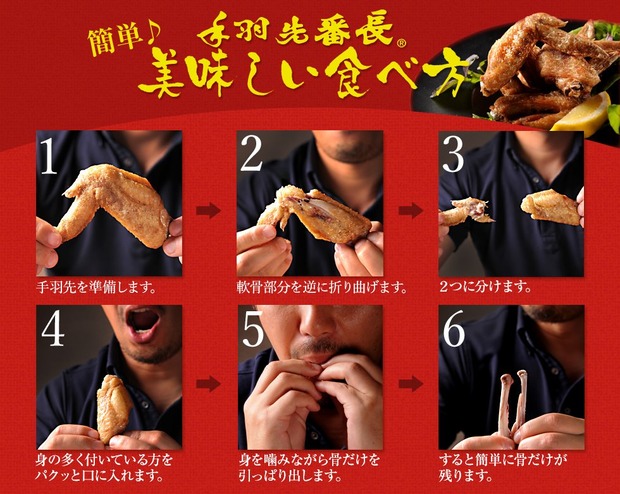 簡単♪ 手羽先番長®
美味しい食べ方

1
手羽先を準備します。

2
軟骨部分を逆に折り曲げます。

3
2つに分けます。

4
身の多く付いている方をパクッと口に入れます。

5
身を噛みながら骨だけを引っぱり出します。

6
すると簡単に骨だけが残ります。